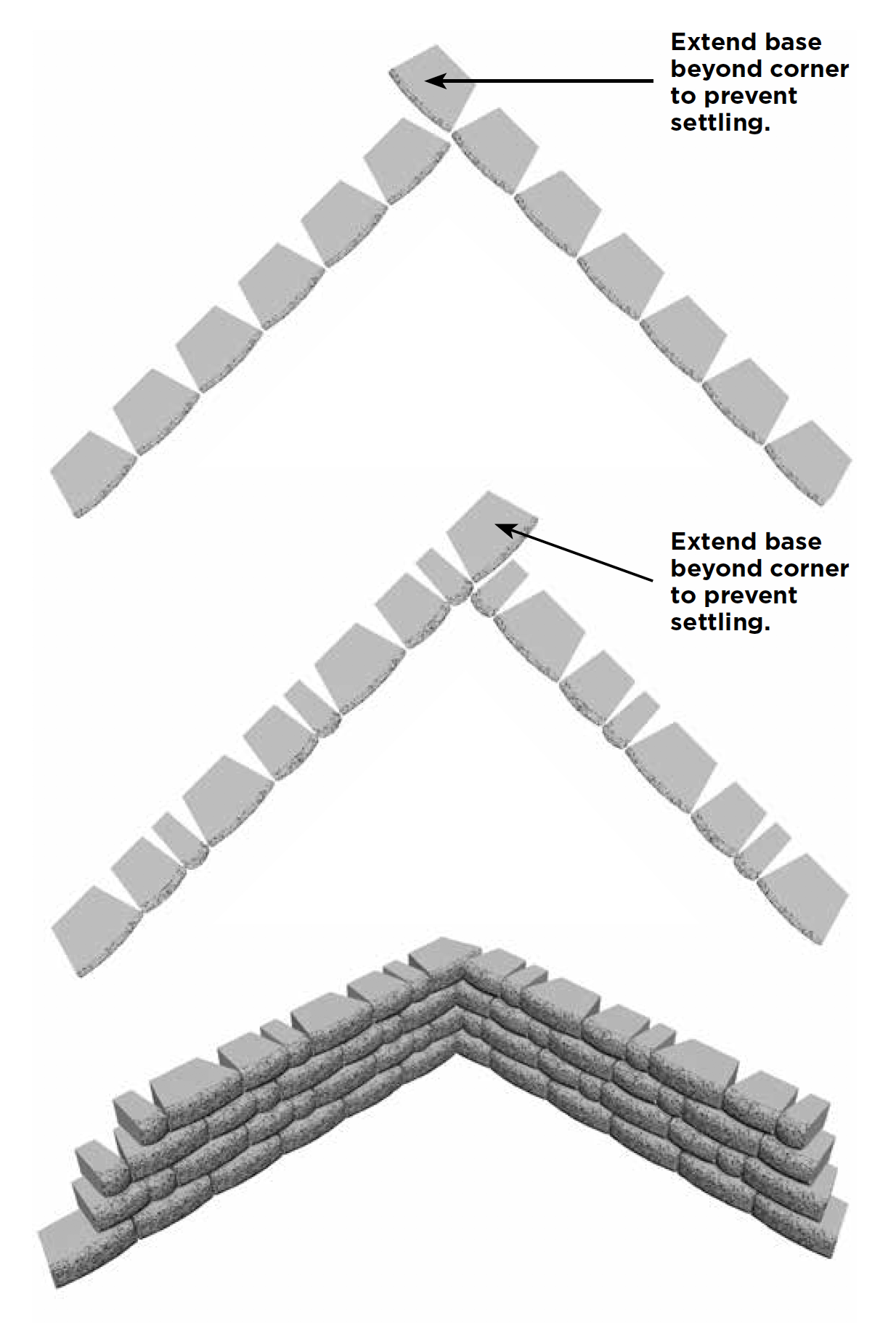 Extend base beyond corner to prevent settling.

Extend base beyond corner to prevent settling.